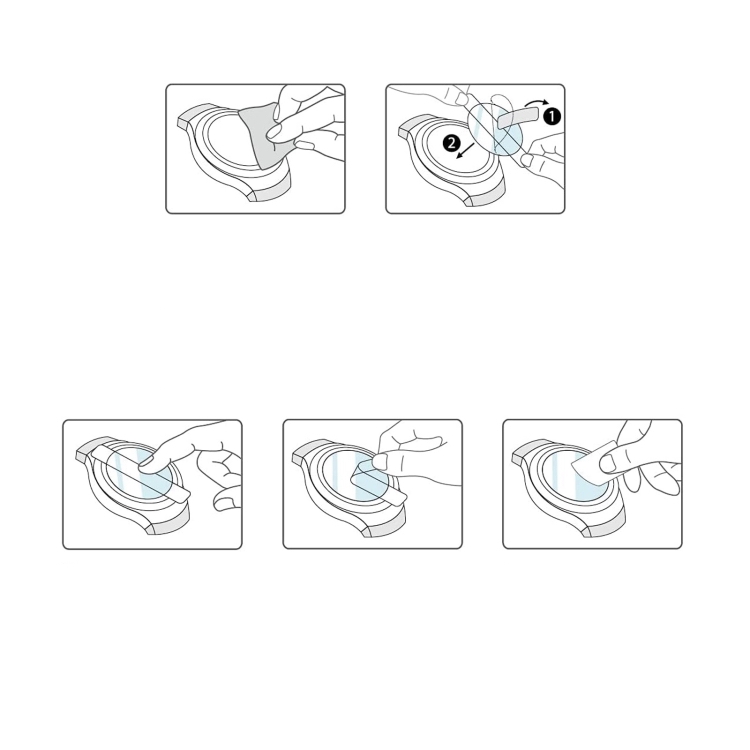 1
2